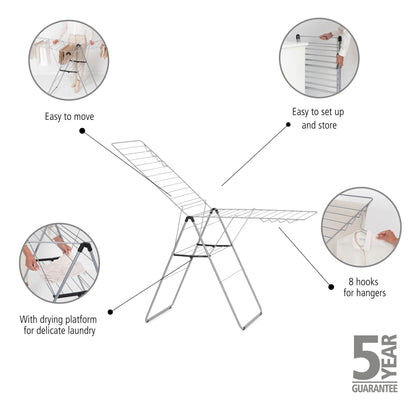 Easy to move

Easy to set up and store

8 hooks for hangers

With drying platform for delicate laundry

5 YEAR GUARANTEE