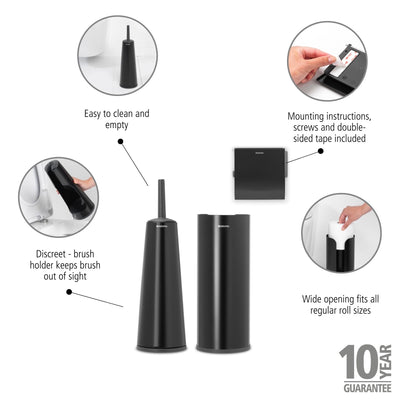 Easy to clean and empty

Mounting instructions, screws and double-sided tape included

Discreet - brush holder keeps brush out of sight

Wide opening fits all regular roll sizes

10 YEAR
GUARANTEE