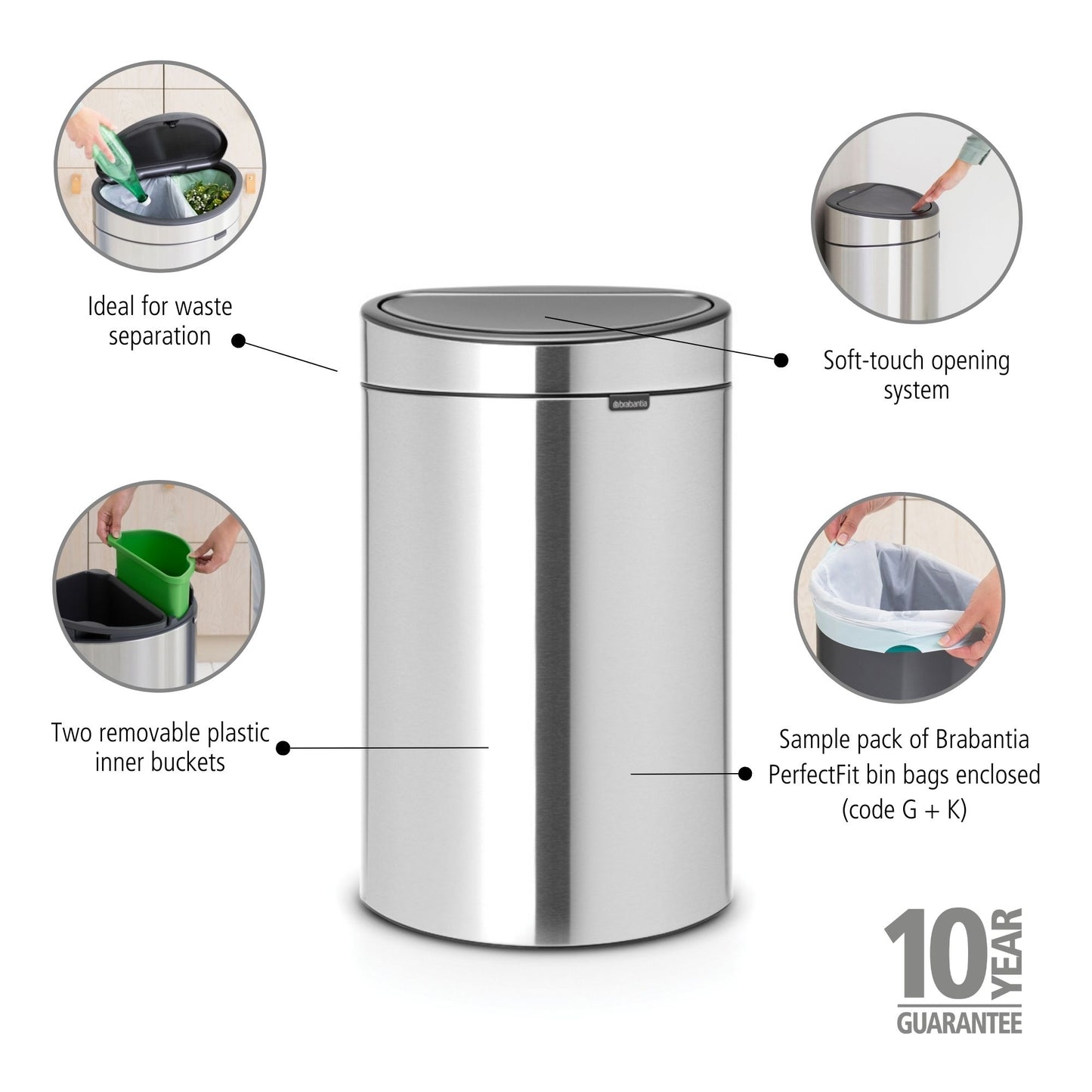 Ideal for waste separation

Soft-touch opening system

brabantia

Two removable plastic inner buckets

Sample pack of Brabantia PerfectFit bin bags enclosed (code G + K)

10 YEAR GUARANTEE