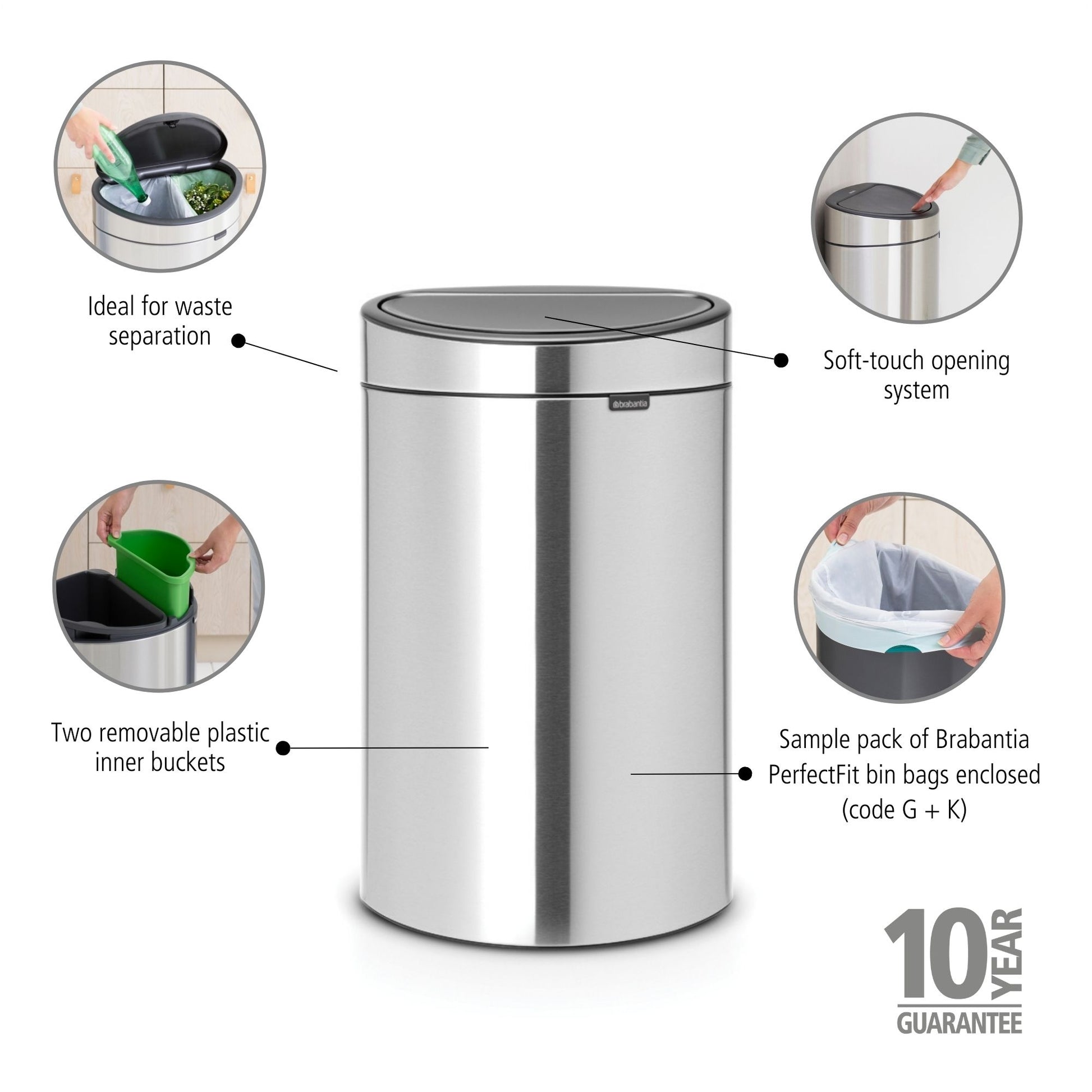 Ideal for waste separation

Soft-touch opening system

brabantia

Two removable plastic inner buckets

Sample pack of Brabantia PerfectFit bin bags enclosed (code G + K)

10 YEAR GUARANTEE