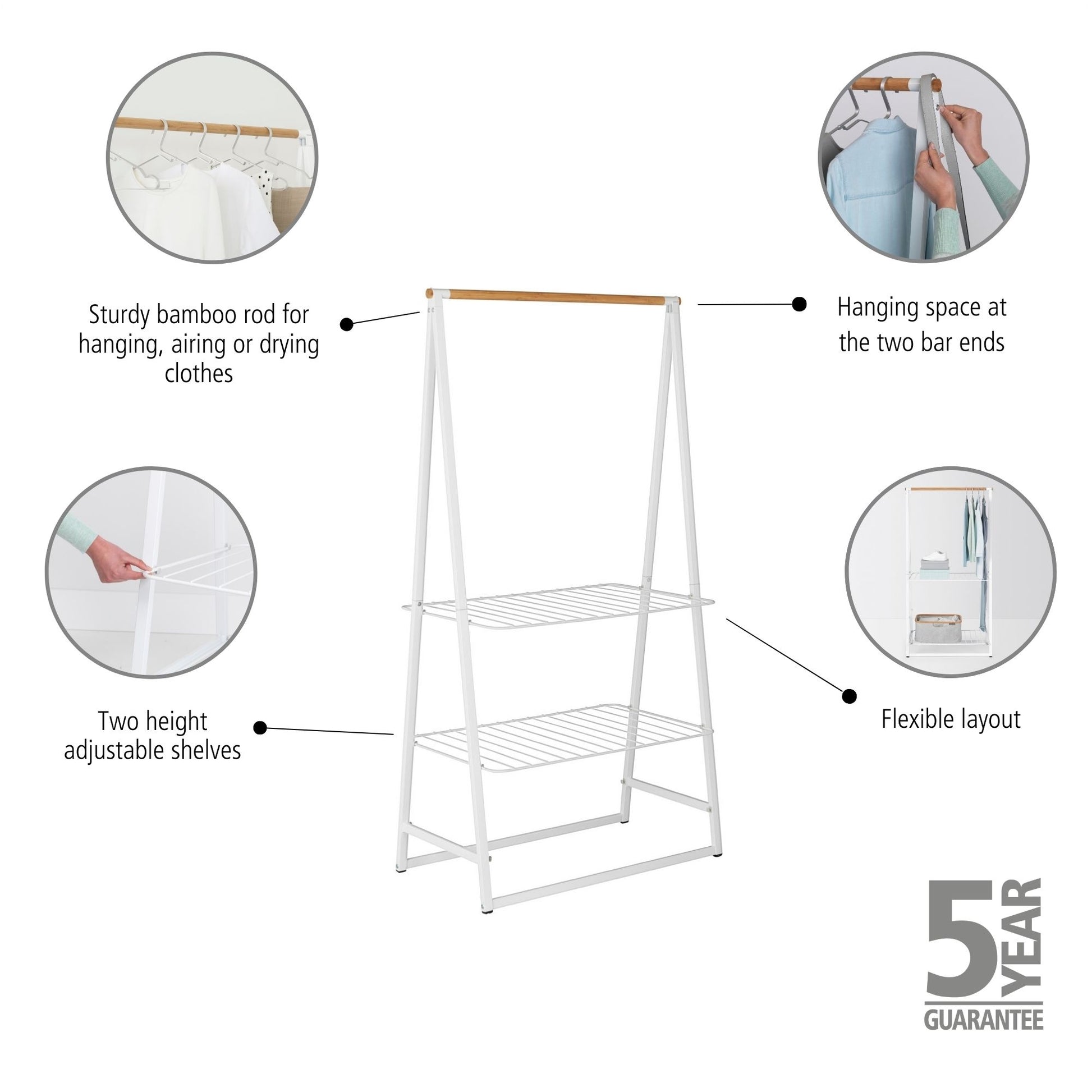 Sturdy bamboo rod for hanging, airing or drying clothes

Hanging space at the two bar ends

Two height adjustable shelves

Flexible layout

5 YEAR GUARANTEE