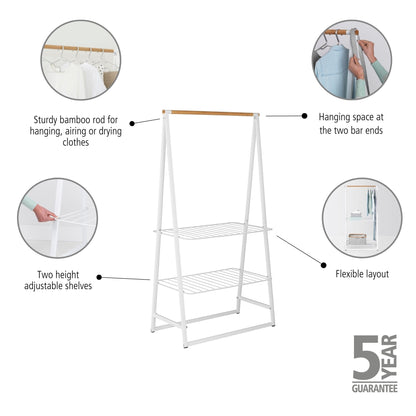 Sturdy bamboo rod for hanging, airing or drying clothes

Hanging space at the two bar ends

Two height adjustable shelves

Flexible layout

5 YEAR
GUARANTEE