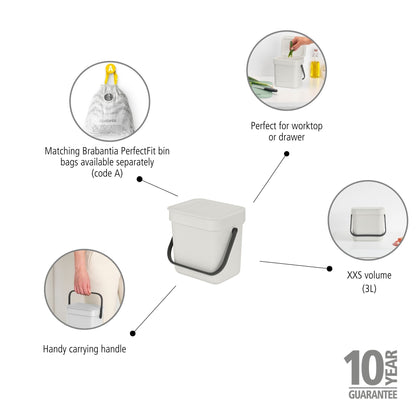 A

Matching Brabantia PerfectFit bin bags available separately (code A)

Perfect for worktop or drawer

XXS volume (3L)

Handy carrying handle

10 YEAR GUARANTEE