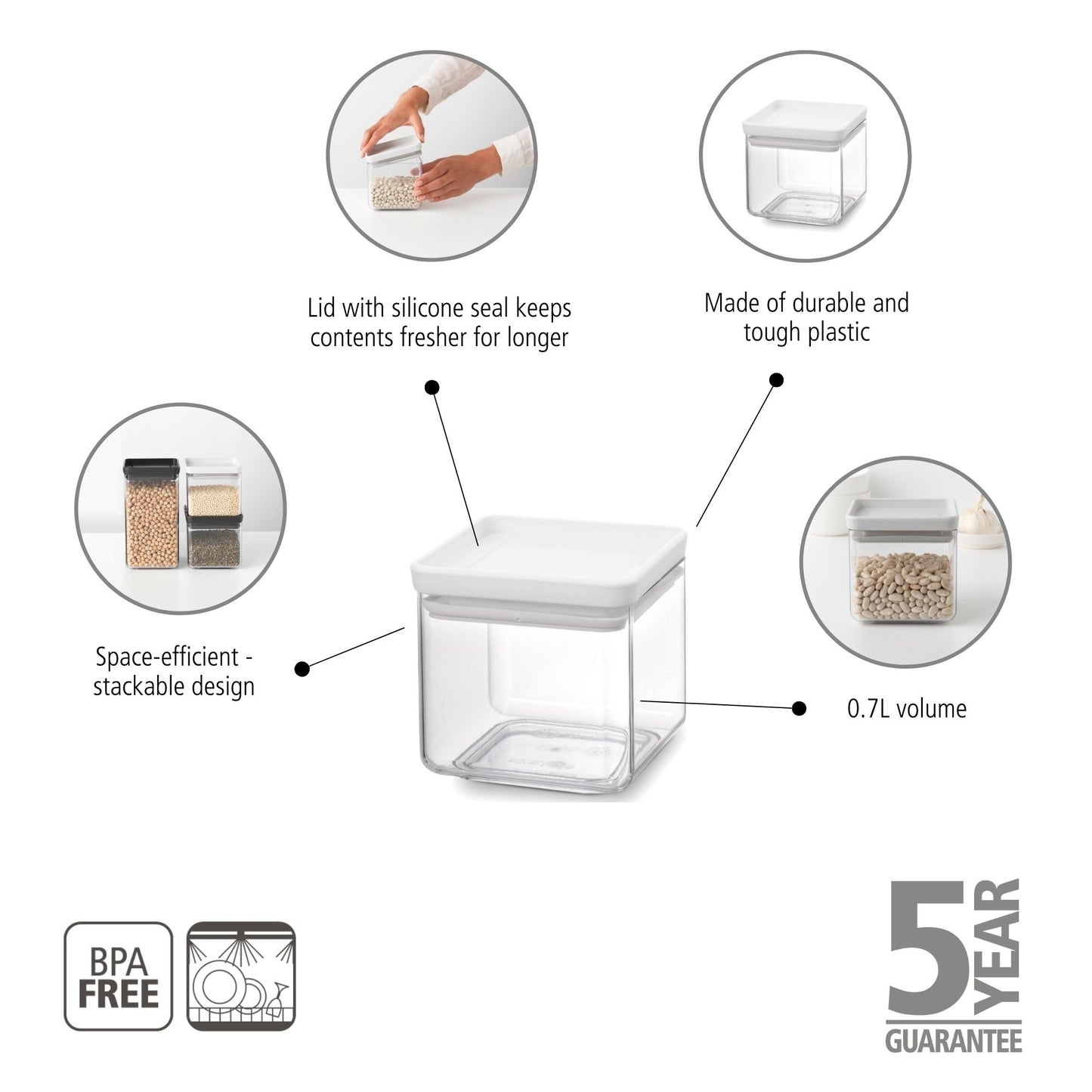 Lid with silicone seal keeps contents fresher for longer

Made of durable and tough plastic

Space-efficient - stackable design

0.7L volume

BPA FREE

5 YEAR GUARANTEE