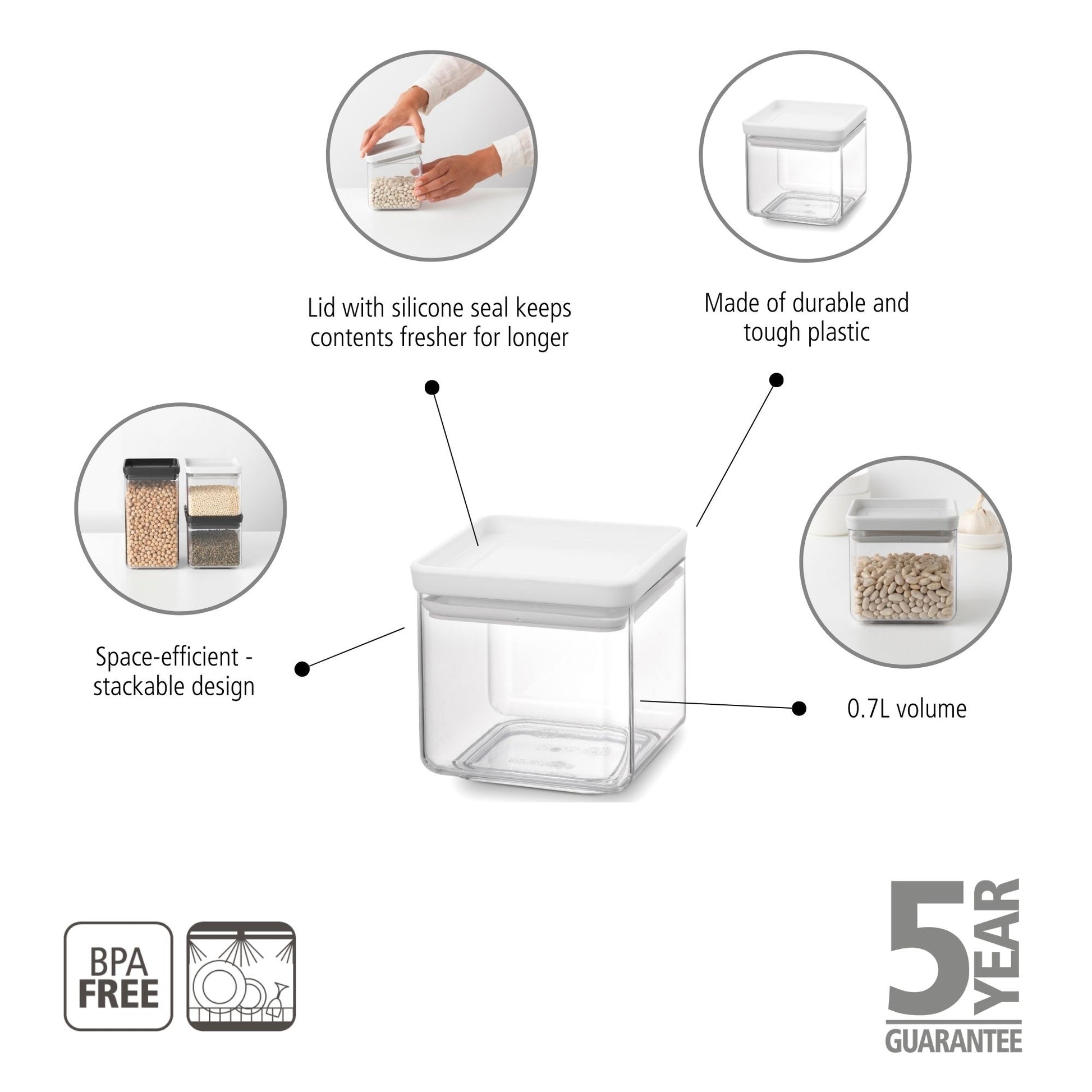 Lid with silicone seal keeps contents fresher for longer

Made of durable and tough plastic

Space-efficient - stackable design

0.7L volume

BPA FREE

5 YEAR GUARANTEE