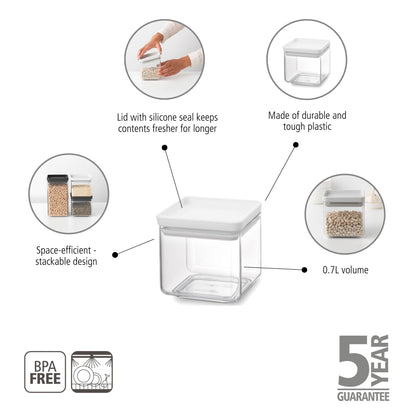 Lid with silicone seal keeps contents fresher for longer

Made of durable and tough plastic

Space-efficient - stackable design

0.7L volume

BPA FREE

5 YEAR GUARANTEE