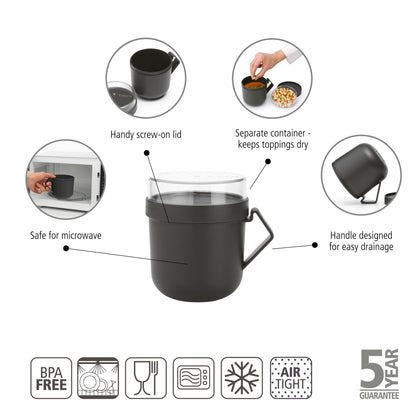 Handy screw-on lid

Separate container - keeps toppings dry

Safe for microwave

Handle designed for easy drainage

BPA FREE

AIR TIGHT

5 YEAR GUARANTEE