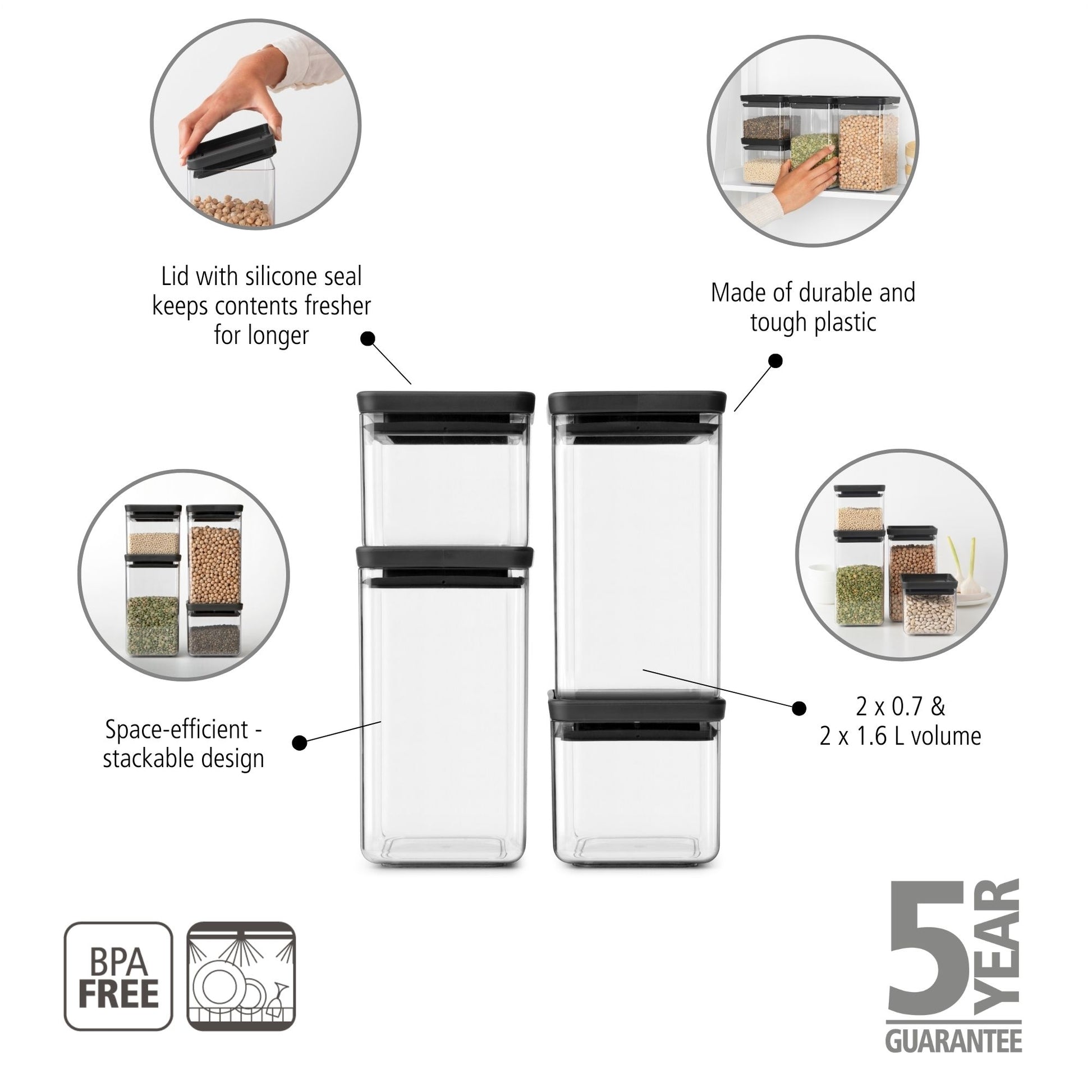 Lid with silicone seal keeps contents fresher for longer

Made of durable and tough plastic

Space-efficient - stackable design

2 x 0.7 &
2 x 1.6 L volume

BPA
FREE

5 YEAR
GUARANTEE