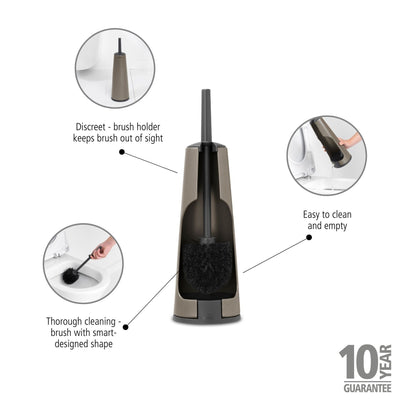 Discreet - brush holder keeps brush out of sight

Easy to clean and empty

Thorough cleaning - brush with smart-designed shape

10 YEAR
GUARANTEE